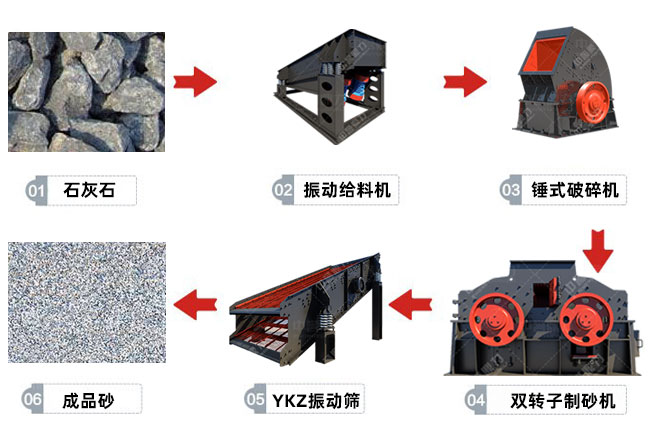 01 石灰石

02 振动给料机

03 锤式破碎机

04 双转子制砂机

05 YKZ振动筛

06 成品砂